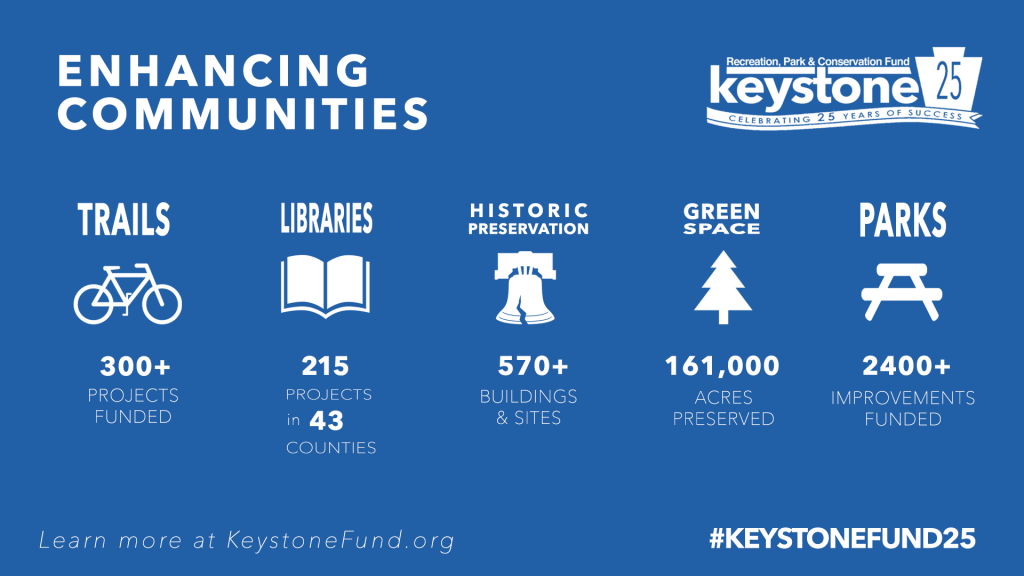 ENHANCING COMMUNITIES

Recreation, Park & Conservation Fund
keystone 25
CELEBRATING 25 YEARS OF SUCCESS

TRAILS
300+
PROJECTS FUNDED

LIBRARIES
215
PROJECTS in 43 COUNTIES

HISTORIC PRESERVATION
570+
BUILDINGS & SITES

GREEN SPACE
161,000
ACRES PRESERVED

PARKS
2400+
IMPROVEMENTS FUNDED

Learn more at KeystoneFund.org

#KEYSTONEFUND25